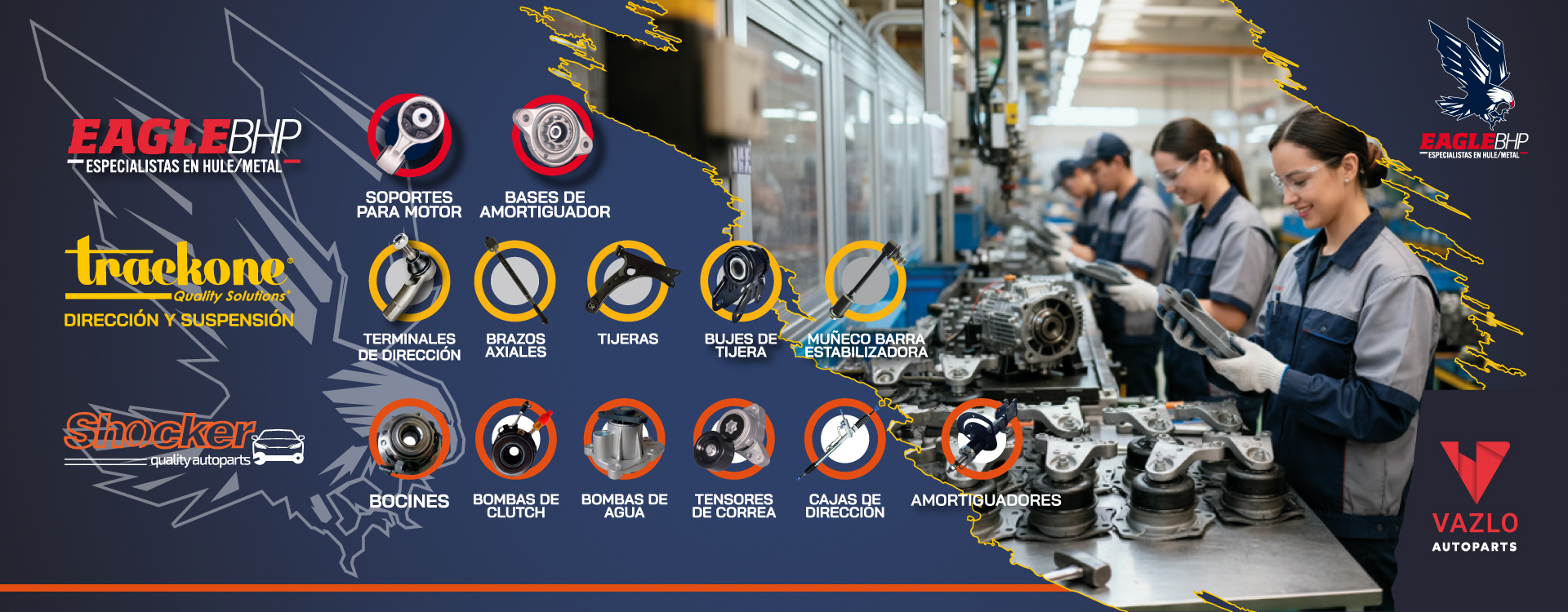 EAGLEBHP
ESPECIALISTAS EN HULE/METAL

SOPORTES PARA MOTOR

BASES DE AMORTIGUADOR

trackone
Quality Solutions
DIRECCIÓN Y SUSPENSIÓN

TERMINALES DE DIRECCIÓN

BRAZOS AXIALES

TIJERAS

BUJES DE TIJERA

MUÑECO BARRA ESTABILIZADORA

Shocker
quality autoparts

BOCINES

BOMBAS DE CLUTCH

BOMBAS DE AGUA

TENSORES DE CORREA

CAJAS DE DIRECCIÓN

AMORTIGUADORES

EAGLEBHP
ESPECIALISTAS EN HULE/METAL

VAZLO
AUTOPARTS